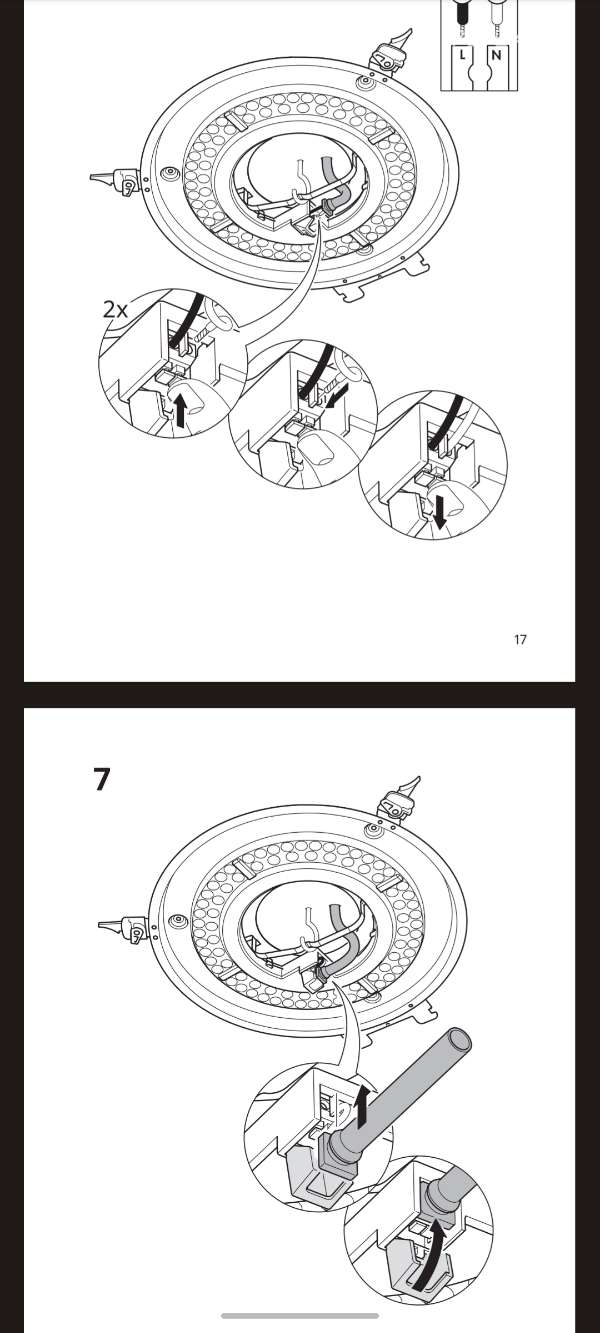 L N

2x

17

7