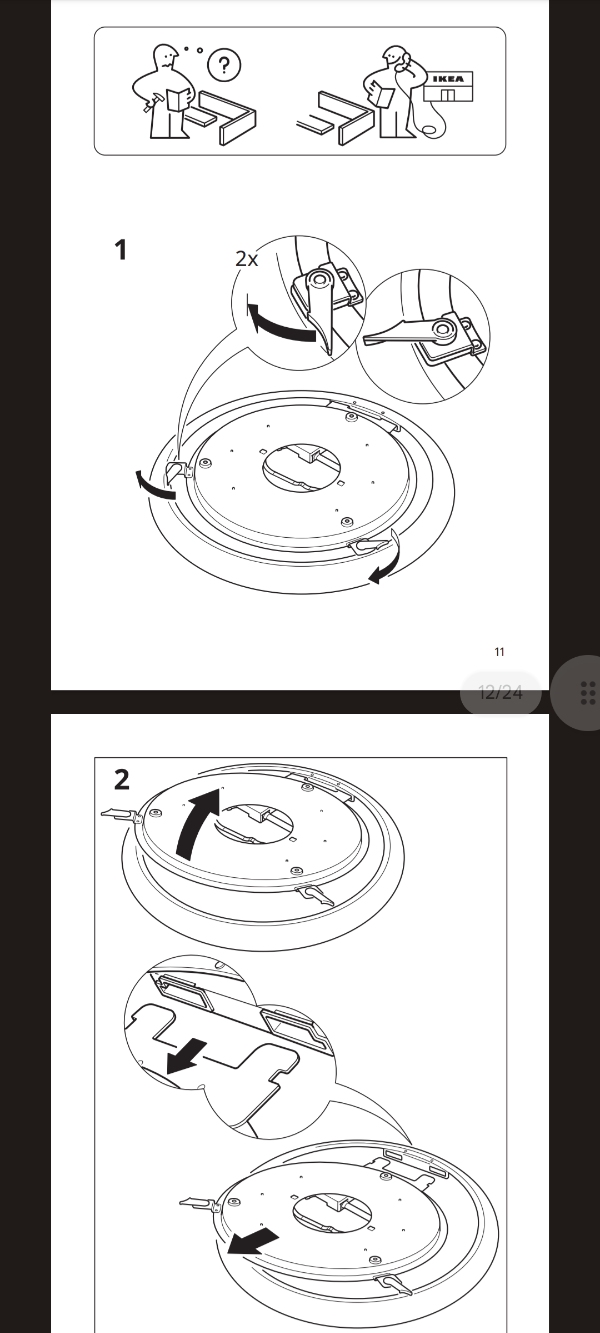 ?

IKEA

1

2x

11

12/24

2